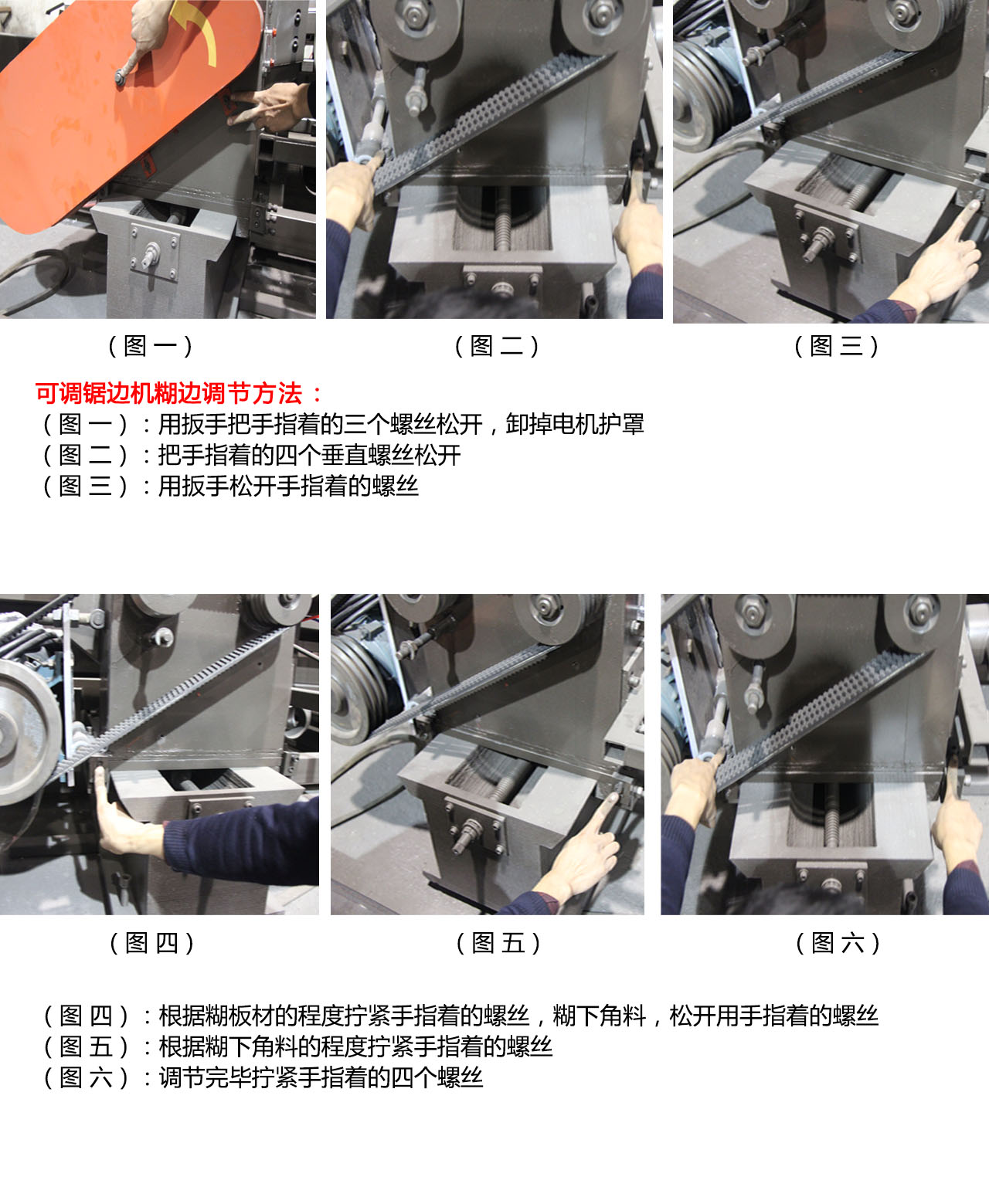 （图一）

（图二）

（图三）

可调锯边机糊边调节方法：
（图一）：用扳手把手指着的三个螺丝松开，卸掉电机护罩
（图二）：把手指着的四个垂直螺丝松开
（图三）：用扳手松开手指着的螺丝

（图四）

（图五）

（图六）

（图四）：根据糊板材的程度拧紧手指着的螺丝，糊下角料，松开用手指着的螺丝
（图五）：根据糊下角料的程度拧紧手指着的螺丝
（图六）：调节完毕拧紧手指着的四个螺丝