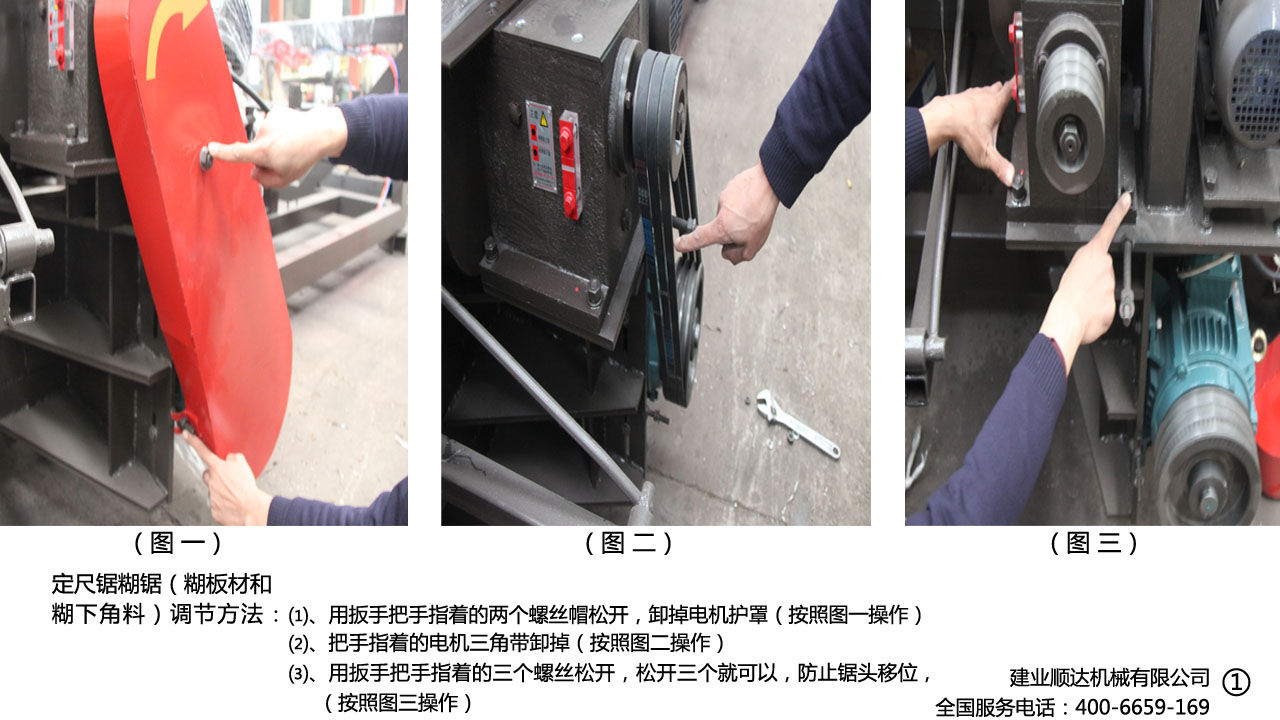 （图一）

（图二）

（图三）

定尺锯糊锯（糊板材和糊下角料）调节方法：⑴、用扳手把手指着的两个螺丝帽松开，卸掉电机护罩（按照图一操作）
⑵、把手指着的电机三角带卸掉（按照图二操作）
⑶、用扳手把手指着的三个螺丝松开，松开三个就可以，防止锯头移位，（按照图三操作）

建业顺达机械有限公司 ①
全国服务电话：400-6659-169