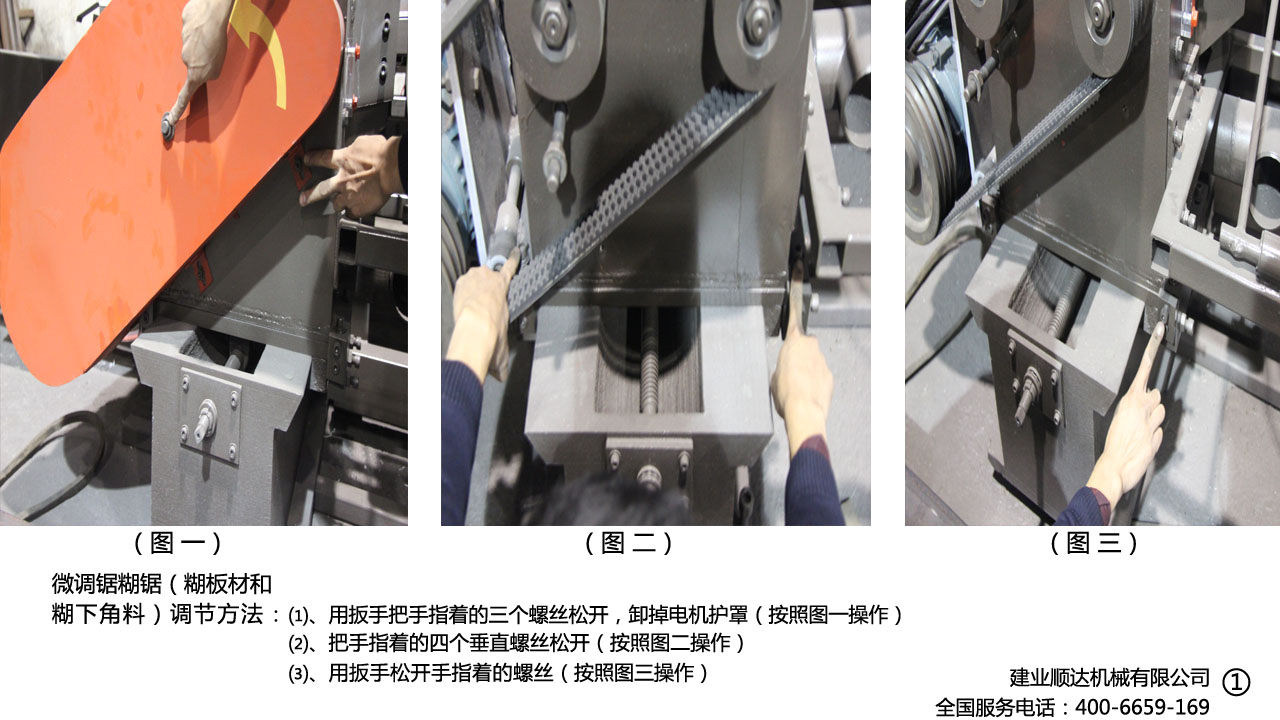 （图一）

（图二）

（图三）

微调锯糊锯（糊板材和糊下角料）调节方法：⑴、用扳手把手指着的三个螺丝松开，卸掉电机护罩（按照图一操作）
⑵、把手指着的四个垂直螺丝松开（按照图二操作）
⑶、用扳手松开手指着的螺丝（按照图三操作）

建业顺达机械有限公司 ①
全国服务电话：400-6659-169